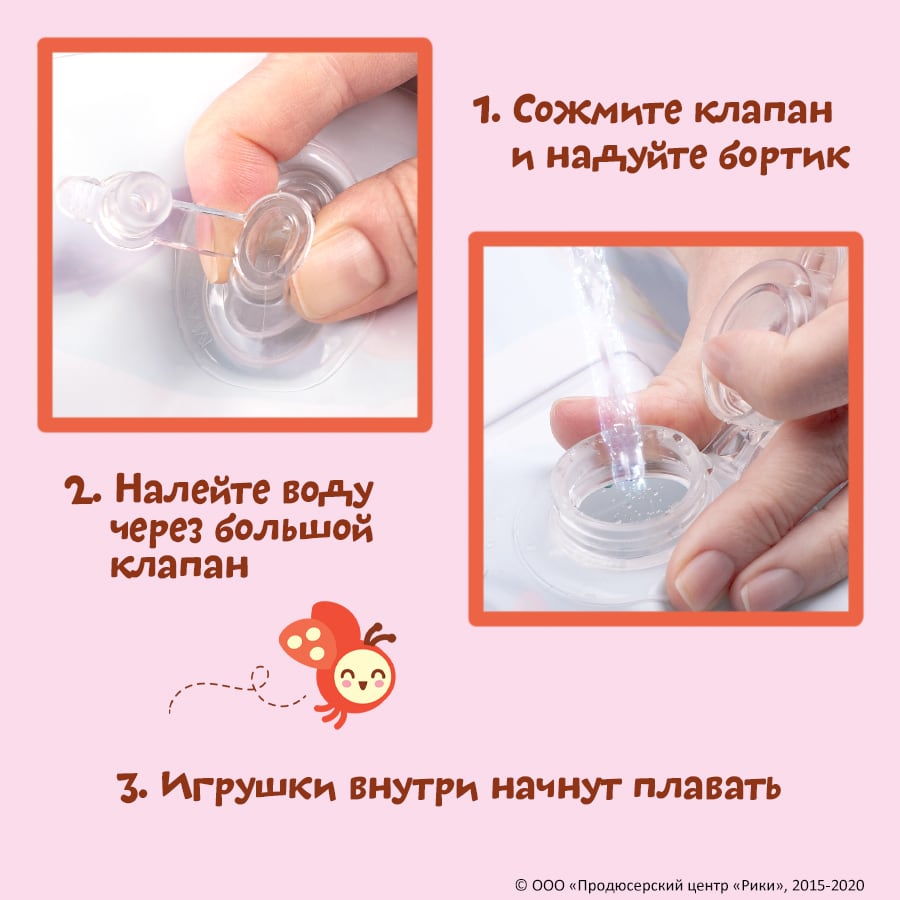 1. Сожмите клапан и надуйте бортик

2. Налейте воду через большой клапан

3. Игрушки внутри начнут плавать

© ООО «Продюсерский центр «Рики», 2015-2020